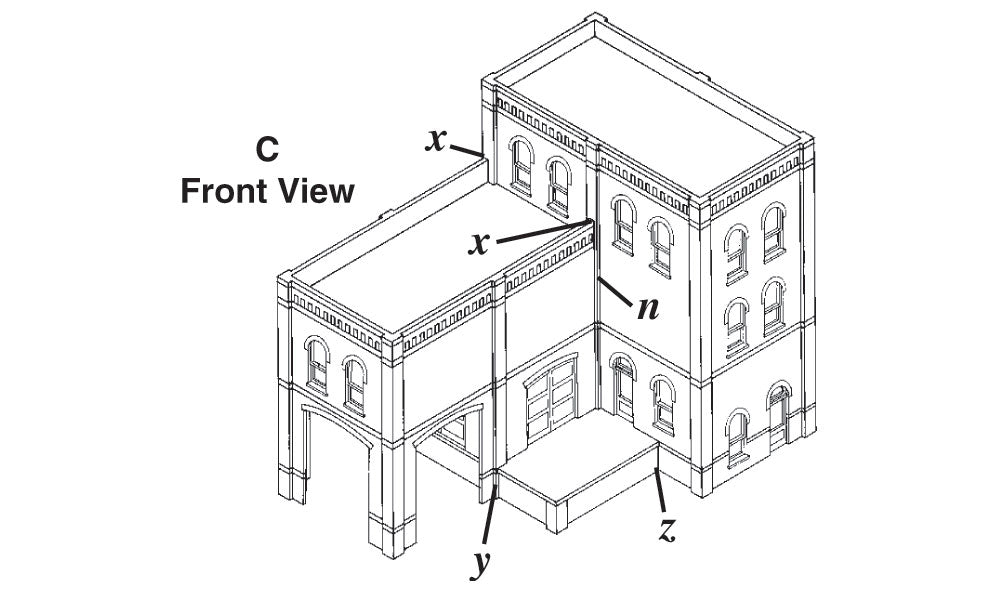 C
Front View

x

x

n

y

z