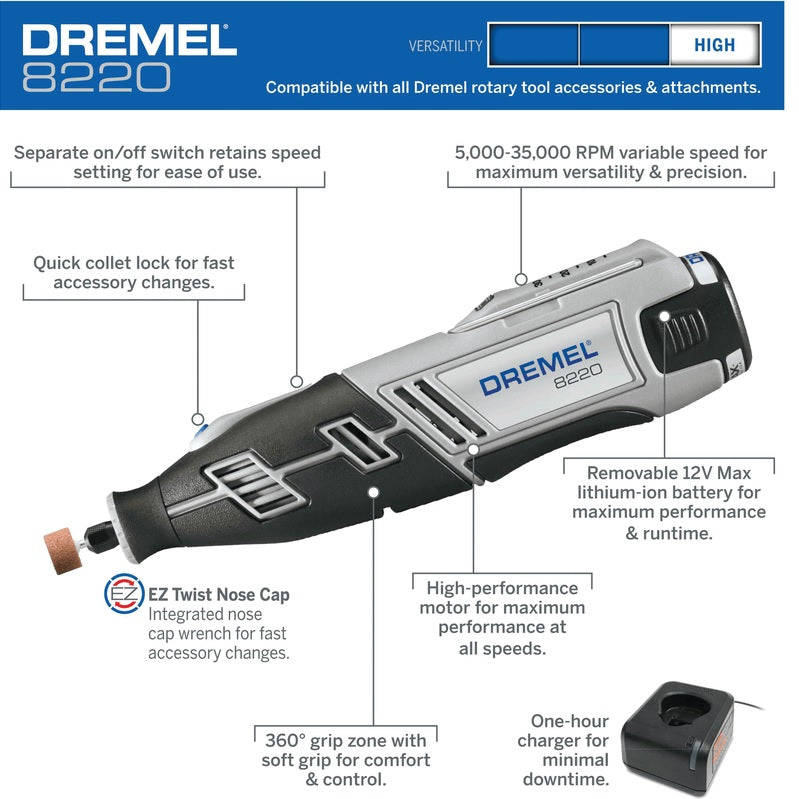 DREMEL
8220

VERSATILITY HIGH

Compatible with all Dremel rotary tool accessories & attachments.

Separate on/off switch retains speed setting for ease of use.

5,000-35,000 RPM variable speed for maximum versatility & precision.

Quick collet lock for fast accessory changes.

DREMEL
8220

Removable 12V Max lithium-ion battery for maximum performance & runtime.

EZ

EZ Twist Nose Cap
Integrated nose cap wrench for fast accessory changes.

High-performance motor for maximum performance at all speeds.

360° grip zone with soft grip for comfort & control.

One-hour charger for minimal downtime.