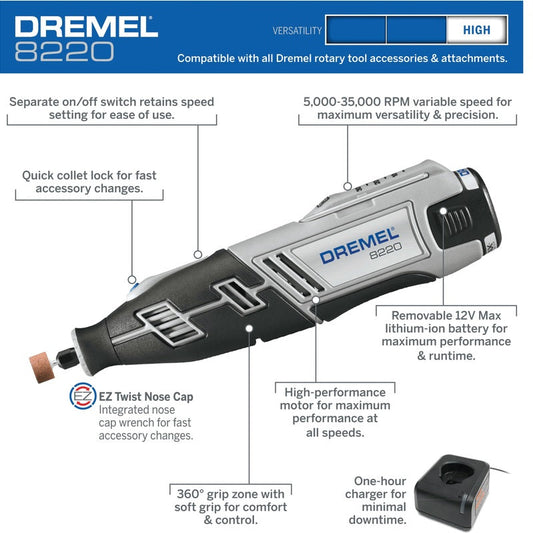 DREMEL
8220

VERSATILITY HIGH

Compatible with all Dremel rotary tool accessories & attachments.

Separate on/off switch retains speed setting for ease of use.

5,000-35,000 RPM variable speed for maximum versatility & precision.

Quick collet lock for fast accessory changes.

DREMEL
8220

Removable 12V Max lithium-ion battery for maximum performance & runtime.

EZ

EZ Twist Nose Cap
Integrated nose cap wrench for fast accessory changes.

High-performance motor for maximum performance at all speeds.

360° grip zone with soft grip for comfort & control.

One-hour charger for minimal downtime.